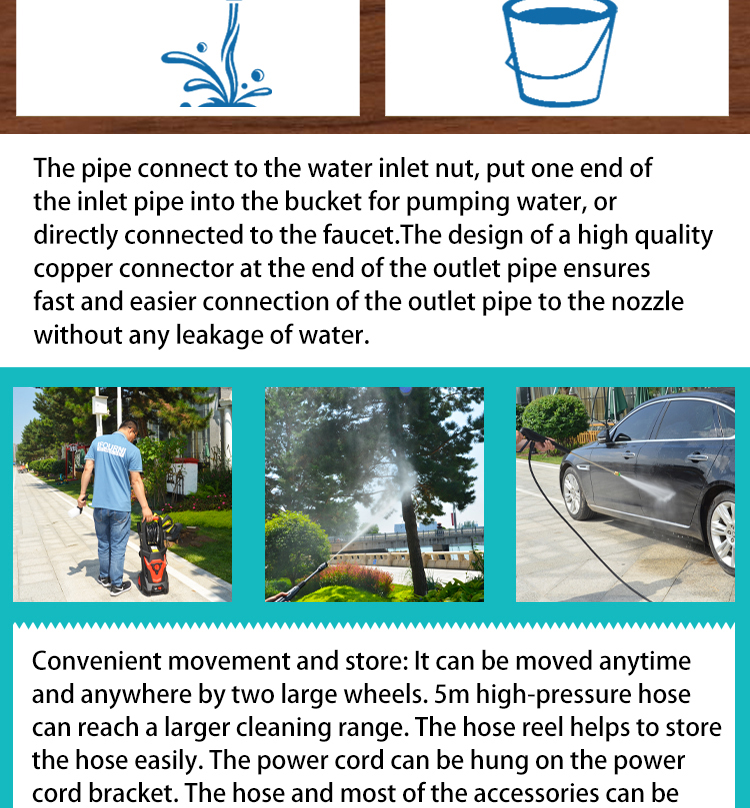 The pipe connect to the water inlet nut, put one end of the inlet pipe into the bucket for pumping water, or directly connected to the faucet.The design of a high quality copper connector at the end of the outlet pipe ensures fast and easier connection of the outlet pipe to the nozzle without any leakage of water.

YOURNI

Convenient movement and store: It can be moved anytime and anywhere by two large wheels. 5m high-pressure hose can reach a larger cleaning range. The hose reel helps to store the hose easily. The power cord can be hung on the power cord bracket. The hose and most of the accessories can be