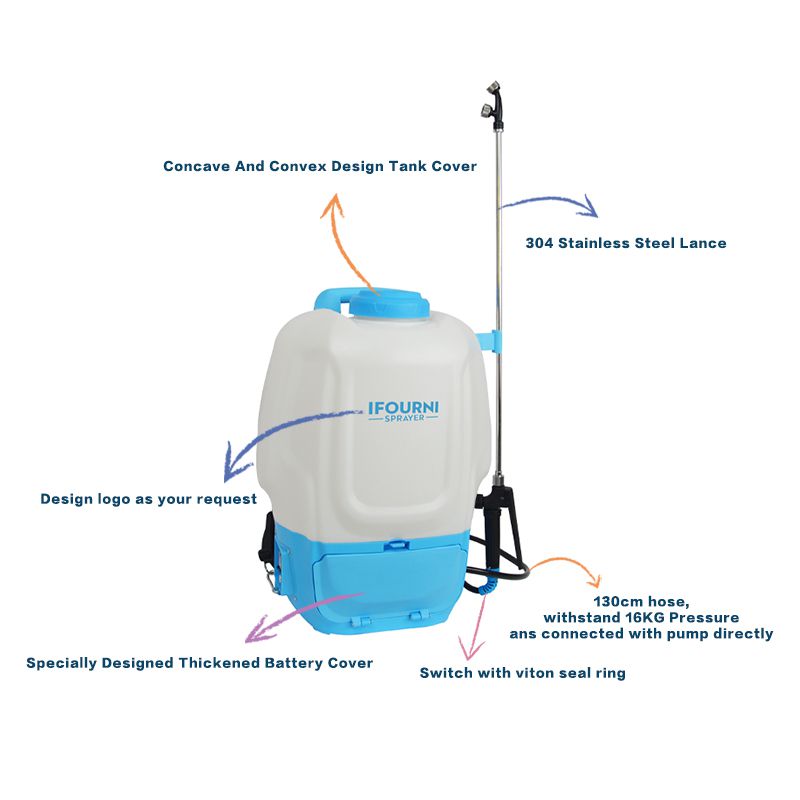 Concave And Convex Design Tank Cover

304 Stainless Steel Lance

IFOURNI
SPRAYER

Design logo as your request

130cm hose,
withstand 16KG Pressure
ans connected with pump directly

Specially Designed Thickened Battery Cover

Switch with viton seal ring